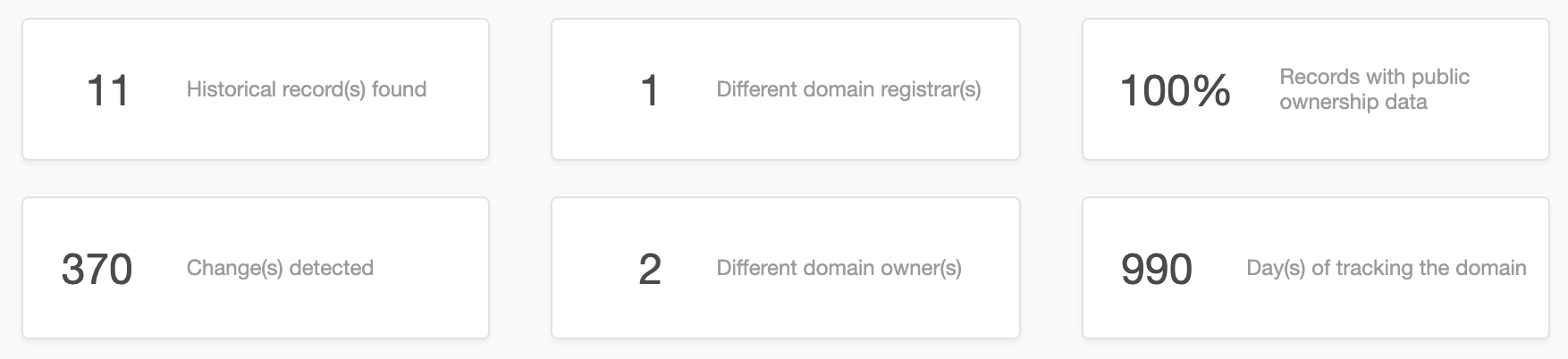 11 Historical record(s) found

1 Different domain registrar(s)

100% Records with public ownership data

370 Change(s) detected

2 Different domain owner(s)

990 Day(s) of tracking the domain